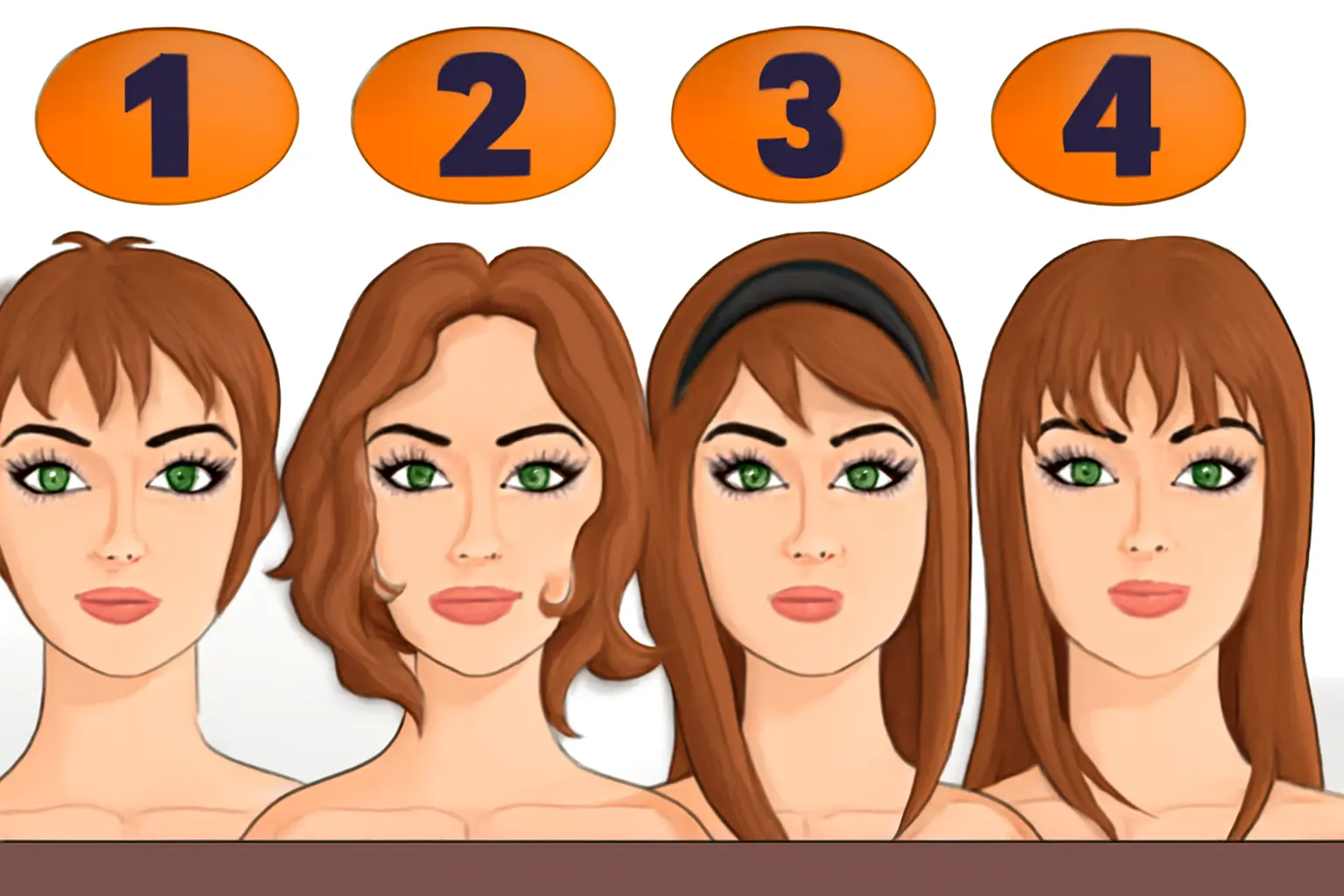 1 2 3 4